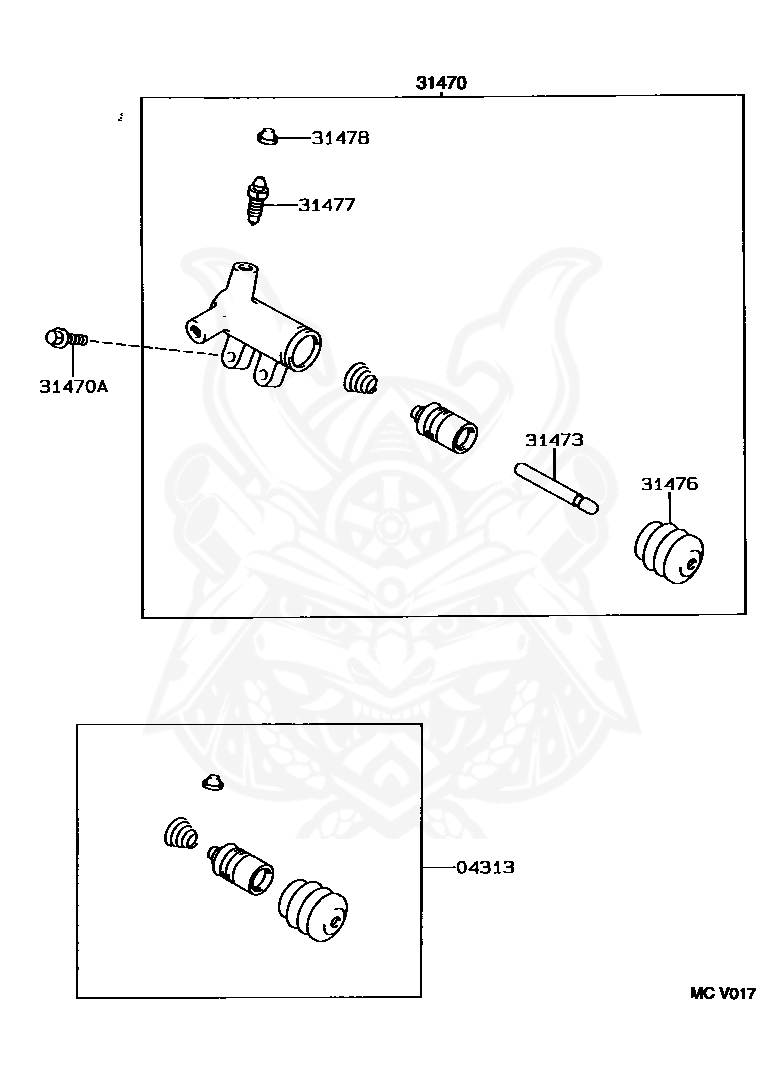 31470

31478

31477

31470A

31473

31476

04313

MC V017